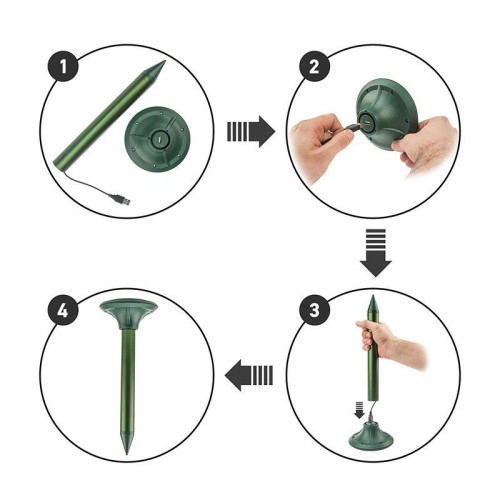 1

2

3

4