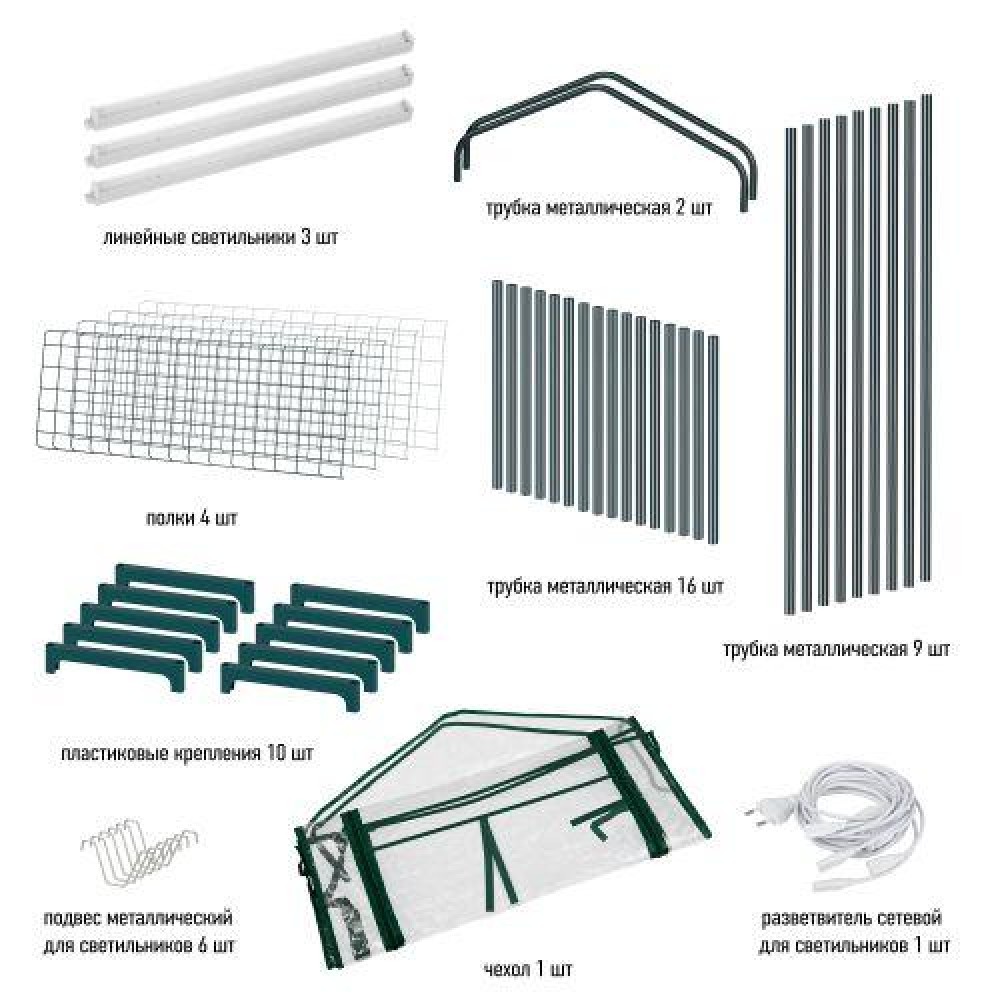 линейные светильники 3 шт

трубка металлическая 2 шт

полки 4 шт

трубка металлическая 16 шт

трубка металлическая 9 шт

пластиковые крепления 10 шт

подвес металлический для светильников 6 шт

чехол 1 шт

разветвитель сетевой для светильников 1 шт