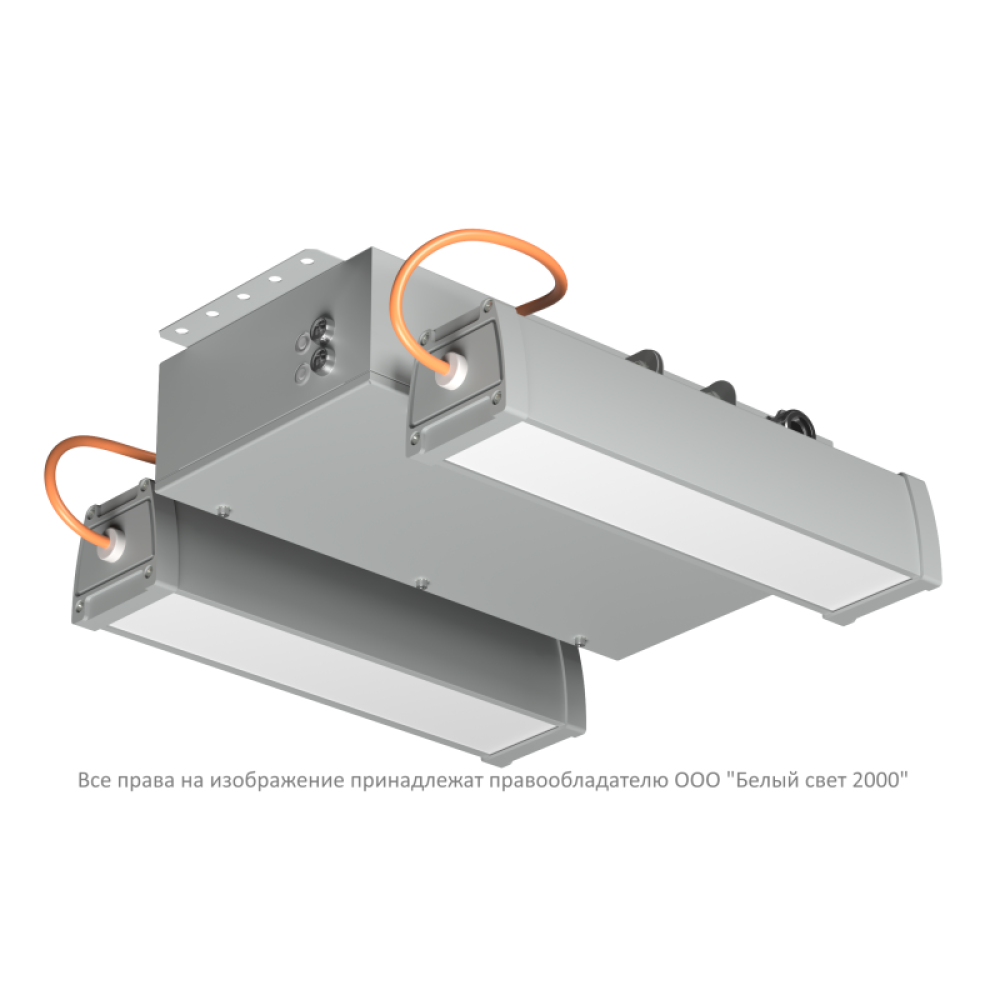 Все права на изображение принадлежат правообладателю ООО "Белый свет 2000"